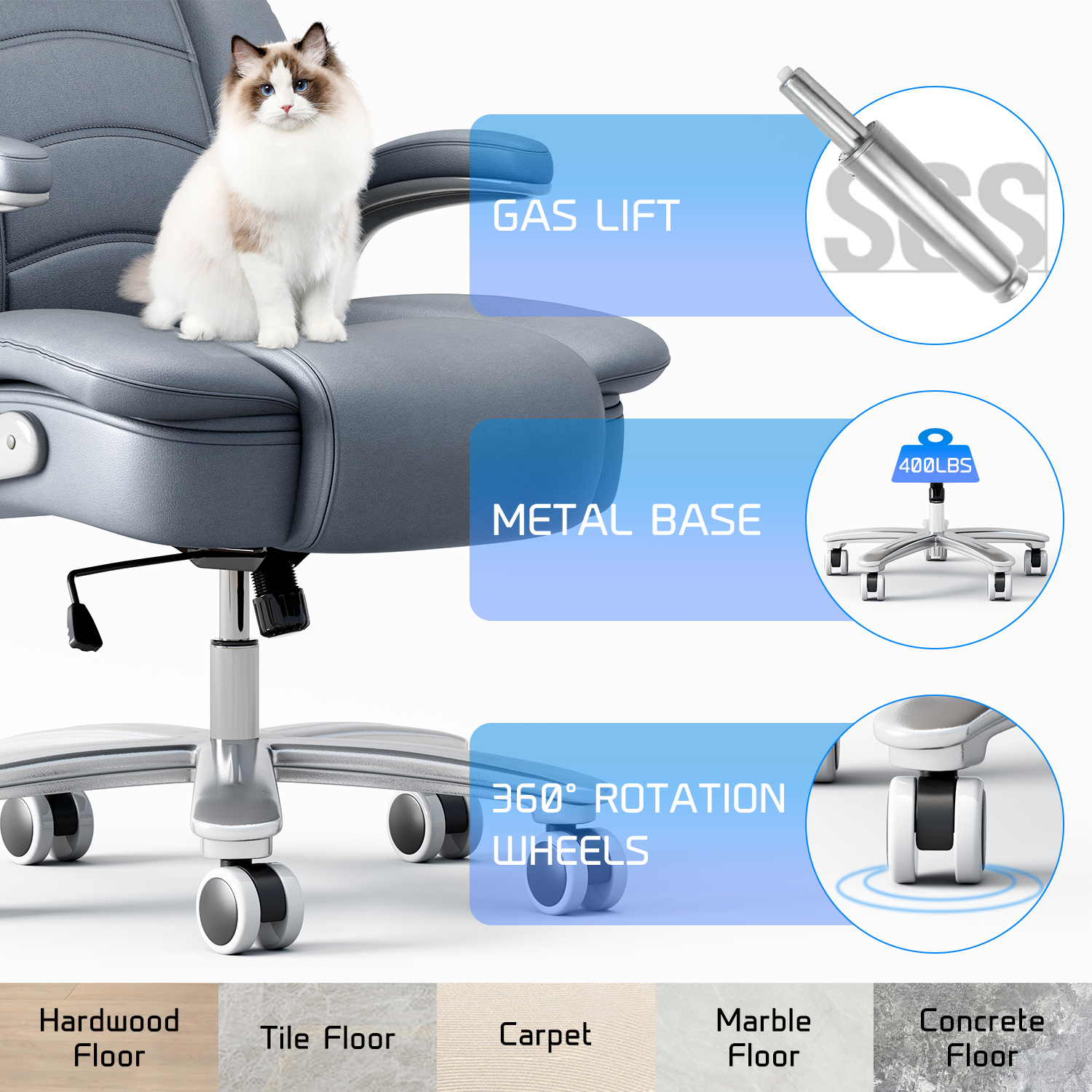 GAS LIFT

SGS

METAL BASE

400LBS

360° ROTATION WHEELS

Hardwood Floor

Tile Floor

Carpet

Marble Floor

Concrete Floor