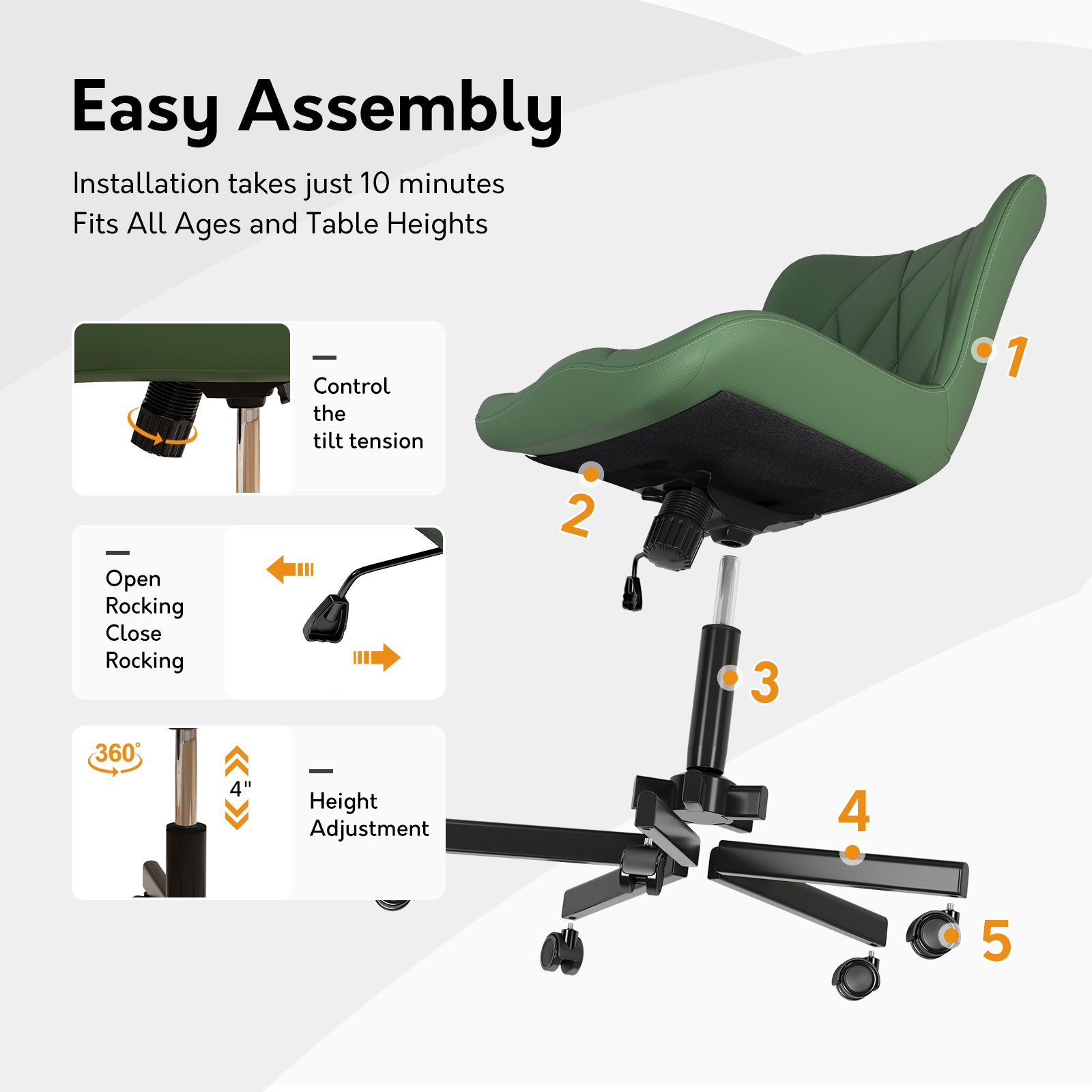 Easy Assembly

Installation takes just 10 minutes
Fits All Ages and Table Heights

Control the tilt tension

Open Rocking
Close Rocking

360°

4"

Height Adjustment

1

2

3

4

5