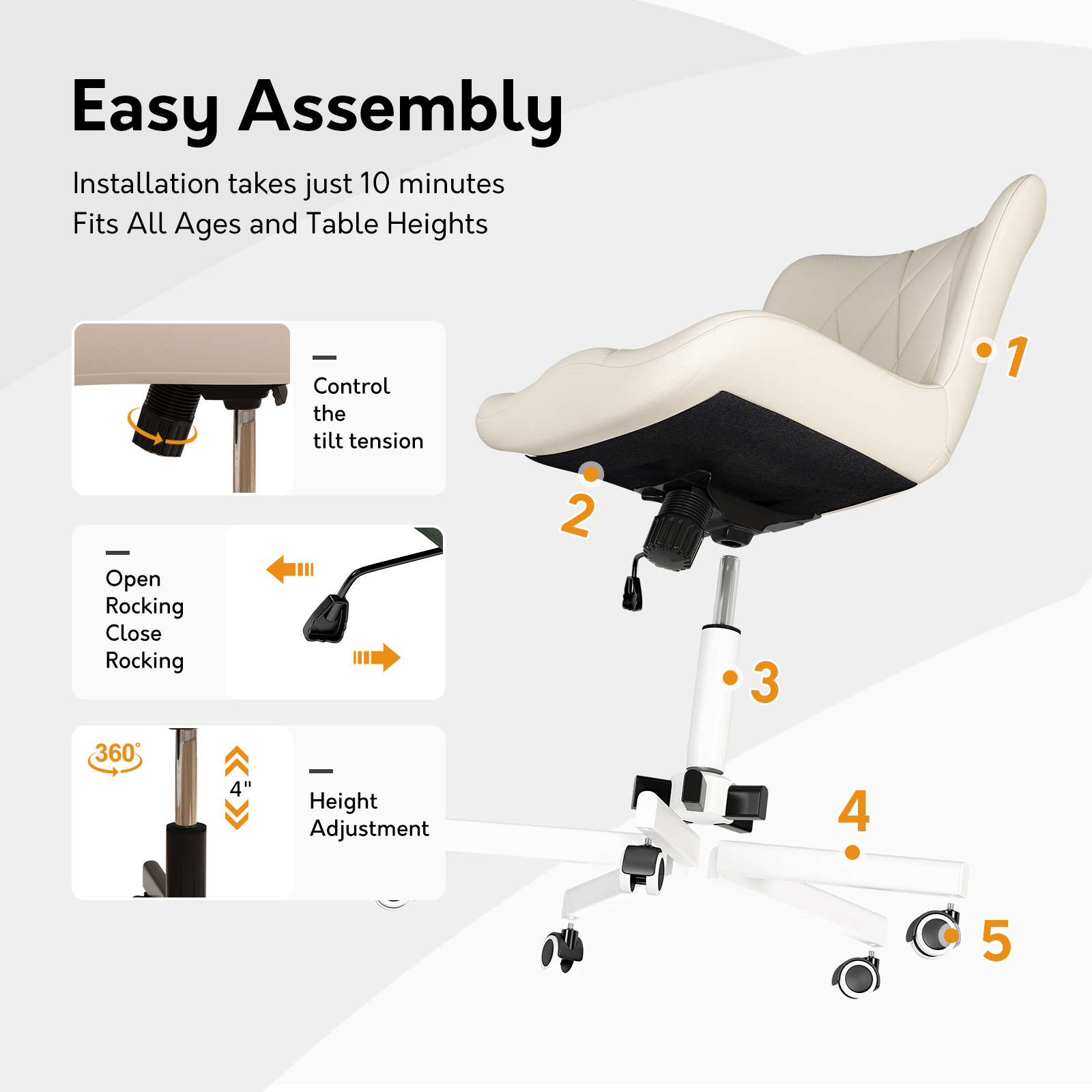 Easy Assembly

Installation takes just 10 minutes
Fits All Ages and Table Heights

Control the tilt tension

Open Rocking Close Rocking

360°

4"

Height Adjustment

1

2

3

4

5